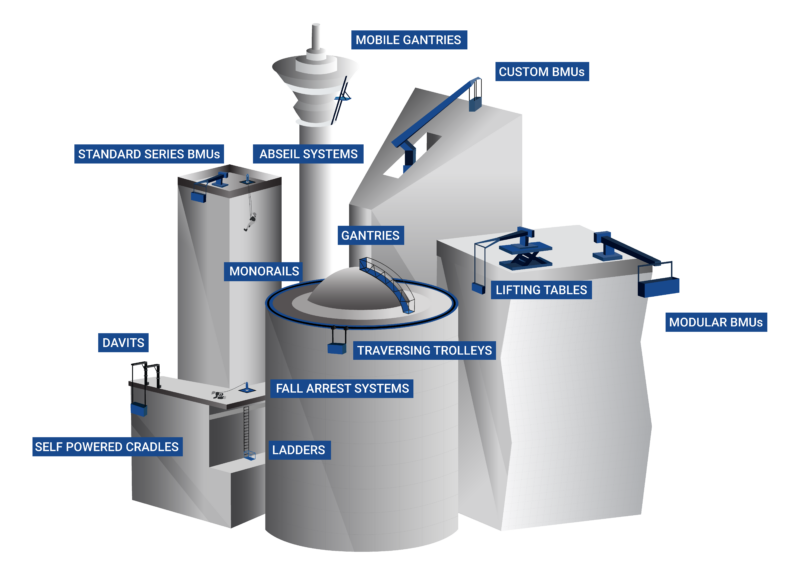 MOBILE GANTRIES

CUSTOM BMUs

STANDARD SERIES BMUs

ABSEIL SYSTEMS

GANTRIES

MONORAILS

LIFTING TABLES

MODULAR BMUs

DAVITS

TRAVERSING TROLLEYS

FALL ARREST SYSTEMS

SELF POWERED CRADLES

LADDERS