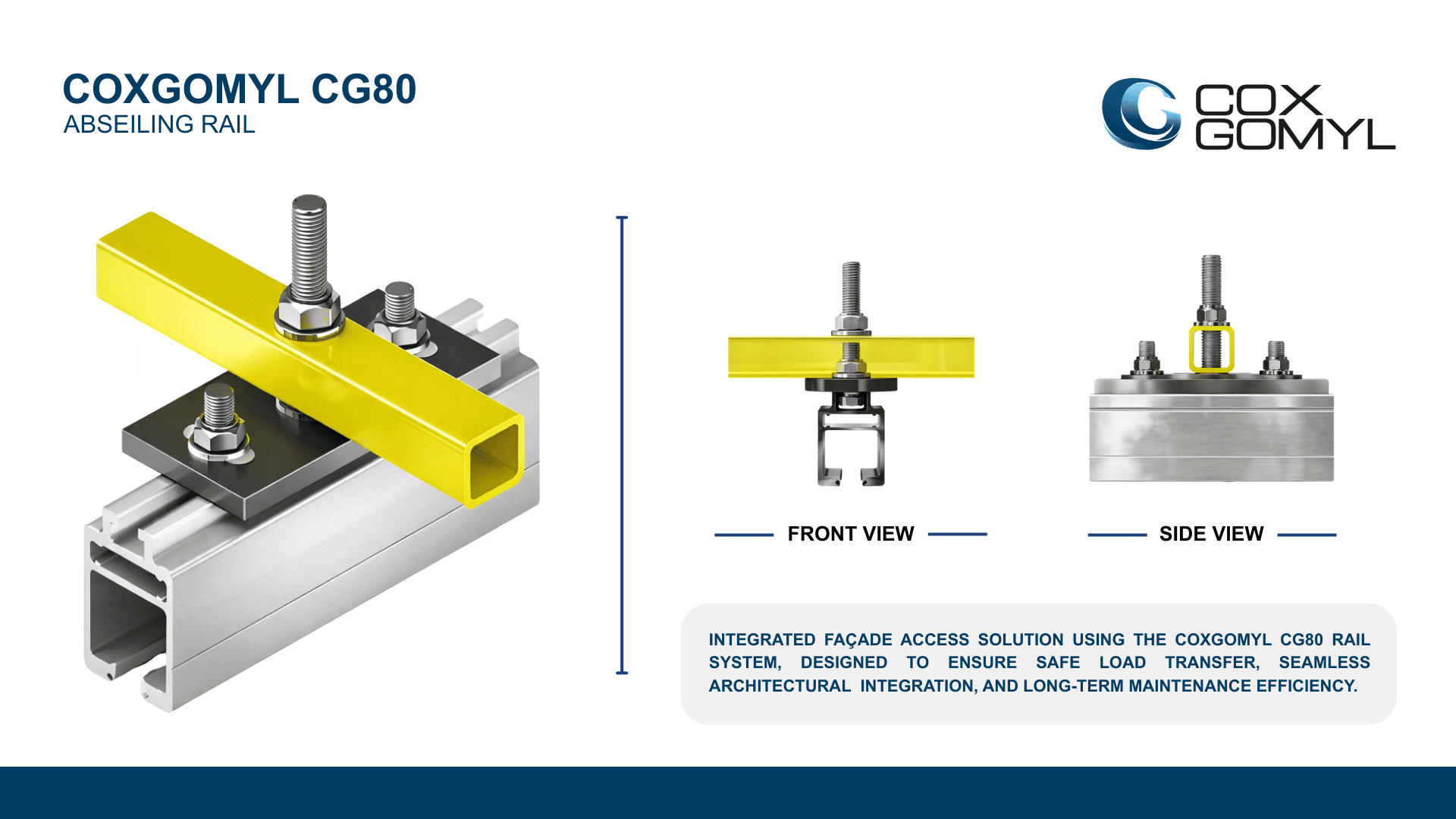 COXGOMYL CG80
ABSEILING RAIL

COX
GOMYL

FRONT VIEW

SIDE VIEW

INTEGRATED FAÇADE ACCESS SOLUTION USING THE COXGOMYL CG80 RAIL SYSTEM, DESIGNED TO ENSURE SAFE LOAD TRANSFER, SEAMLESS ARCHITECTURAL INTEGRATION, AND LONG-TERM MAINTENANCE EFFICIENCY.